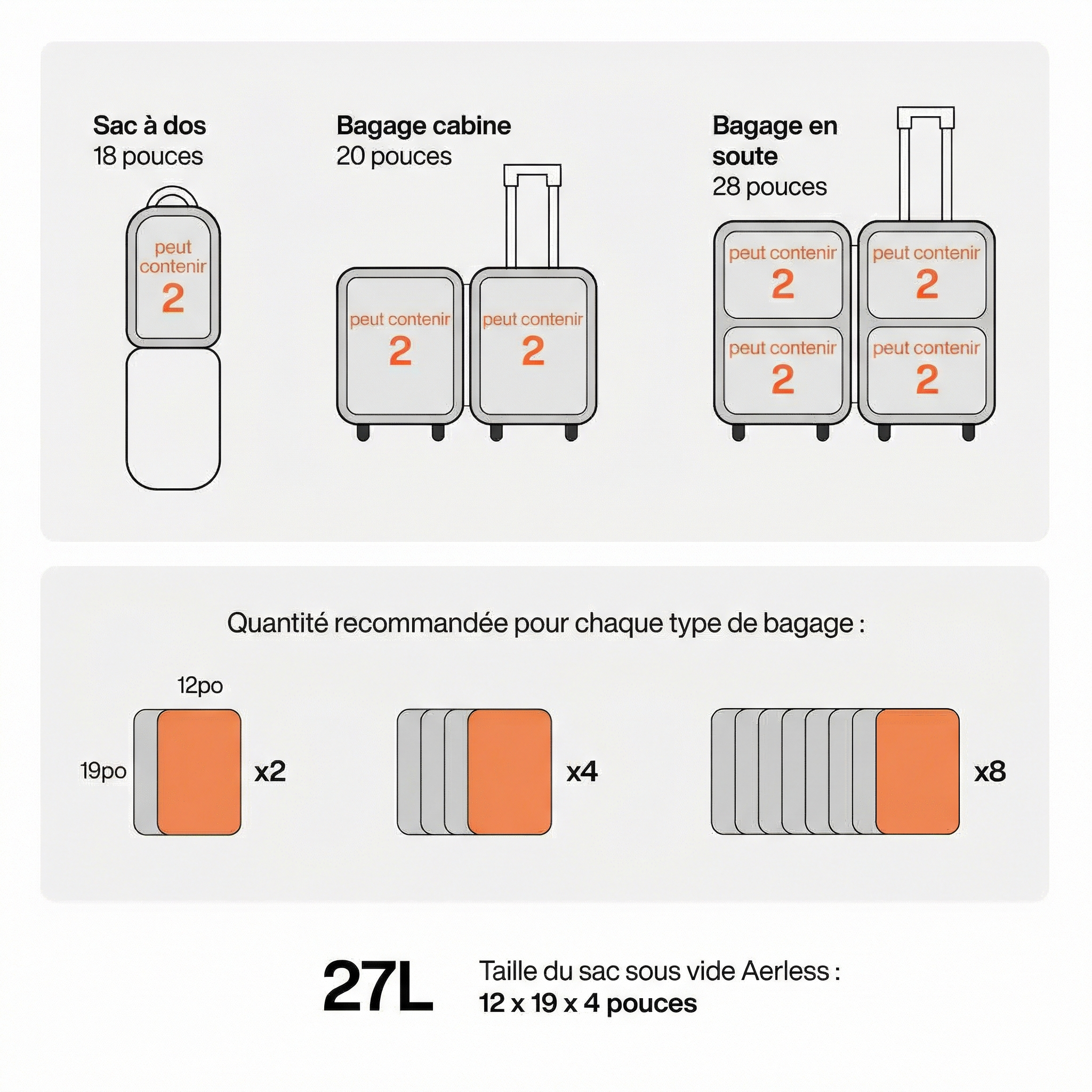 Sac à dos
18 pouces

peut contenir
2

Bagage cabine
20 pouces

peut contenir
2

peut contenir
2

Bagage en soute
28 pouces

peut contenir
2

peut contenir
2

peut contenir
2

peut contenir
2

Quantité recommandée pour chaque type de bagage :

12po

19po

x2

x4

x8

27L

Taille du sac sous vide Aerless :
12 x 19 x 4 pouces